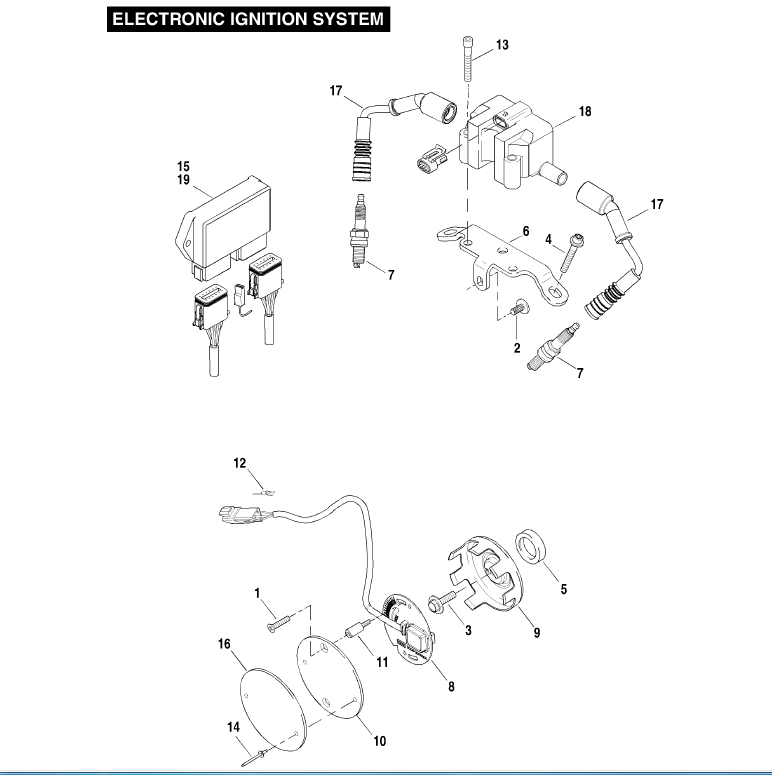 ELECTRONIC IGNITION SYSTEM

13
17
18
15
19
17
6
4
7
2
7

12
5
1
3
9
16
11
8
14
10